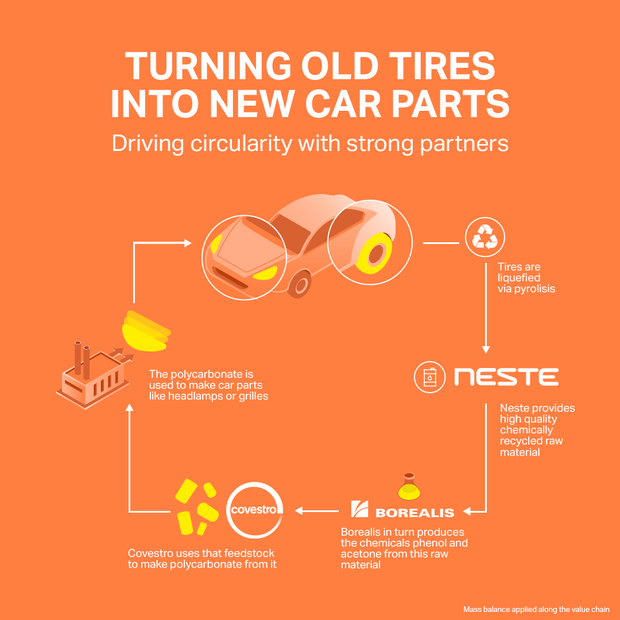 TURNING OLD TIRES INTO NEW CAR PARTS

Driving circularity with strong partners

Tires are liquefied via pyrolisis

NESTE

Neste provides high quality chemically recycled raw material

BOREALIS

Borealis in turn produces the chemicals phenol and acetone from this raw material

covestro

Covestro uses that feedstock to make polycarbonate from it

The polycarbonate is used to make car parts like headlamps or grilles

Mass balance applied along the value chain