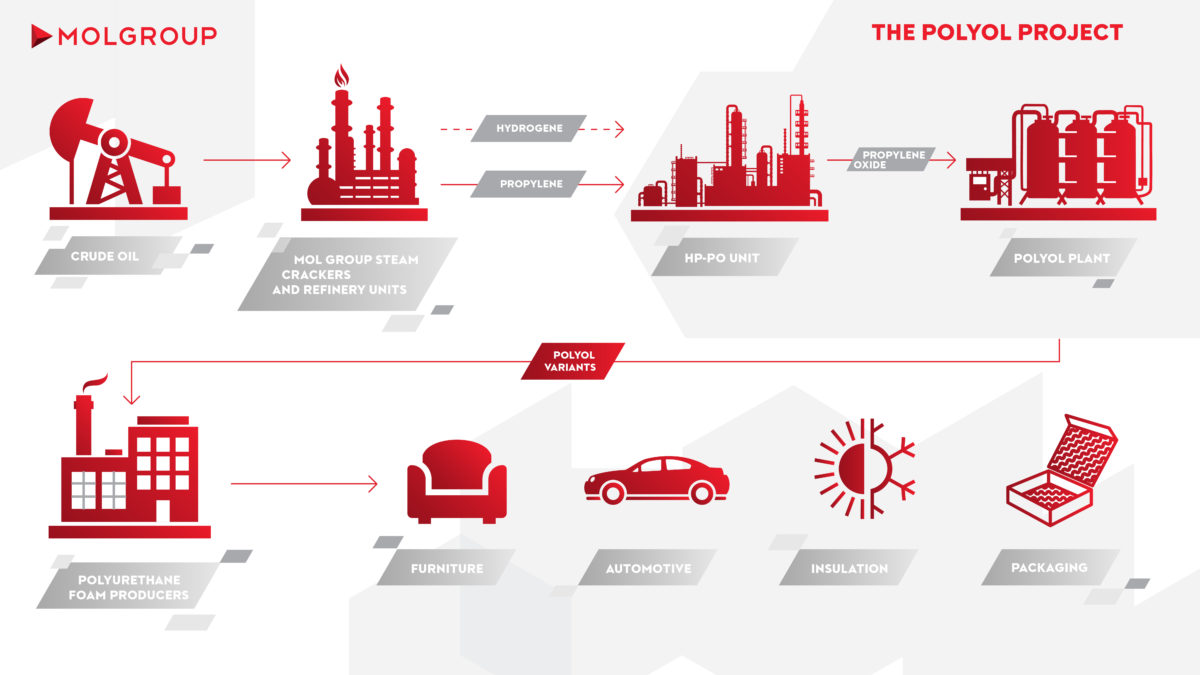 MOLGROUP

THE POLYOL PROJECT

CRUDE OIL

MOL GROUP STEAM CRACKERS AND REFINERY UNITS

HYDROGENE

PROPYLENE

HP-PO UNIT

PROPYLENE OXIDE

POLYOL PLANT

POLYOL VARIANTS

POLYURETHANE FOAM PRODUCERS

FURNITURE

AUTOMOTIVE

INSULATION

PACKAGING